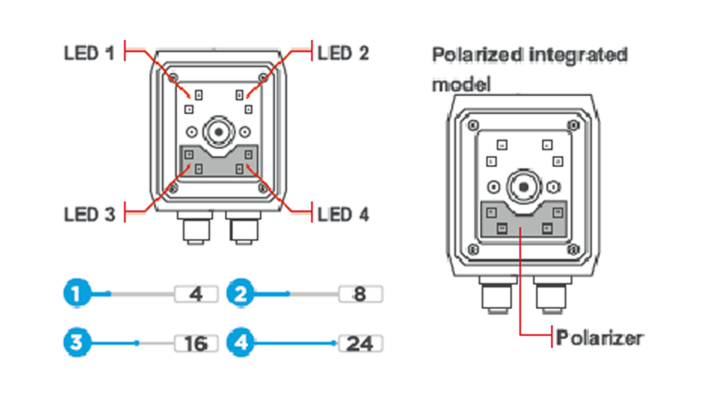 LED 1
LED 2
LED 3
LED 4

1 4
2 8
3 16
4 24

Polarized integrated model

Polarizer